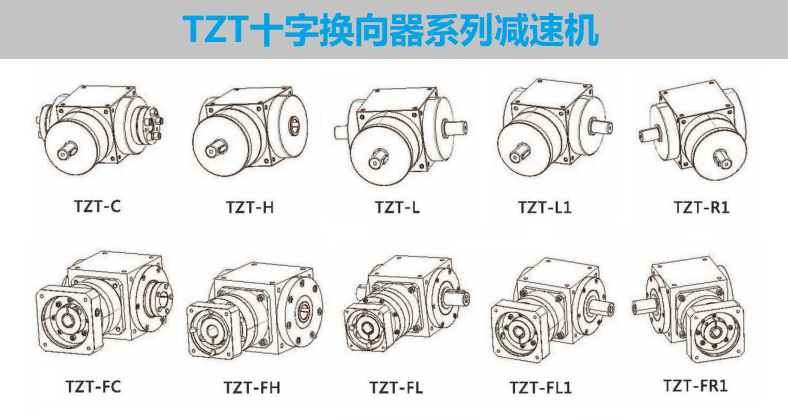 TZT十字换向器系列减速机

TZT-C TZT-H TZT-L TZT-L1 TZT-R1

TZT-FC TZT-FH TZT-FL TZT-FL1 TZT-FR1