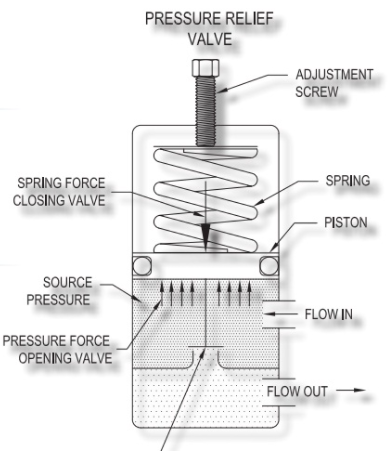 PRESSURE RELIEF VALVE

ADJUSTMENT SCREW

SPRING FORCE CLOSING VALVE

SPRING

PISTON

SOURCE PRESSURE

FLOW IN

PRESSURE FORCE OPENING VALVE

FLOW OUT